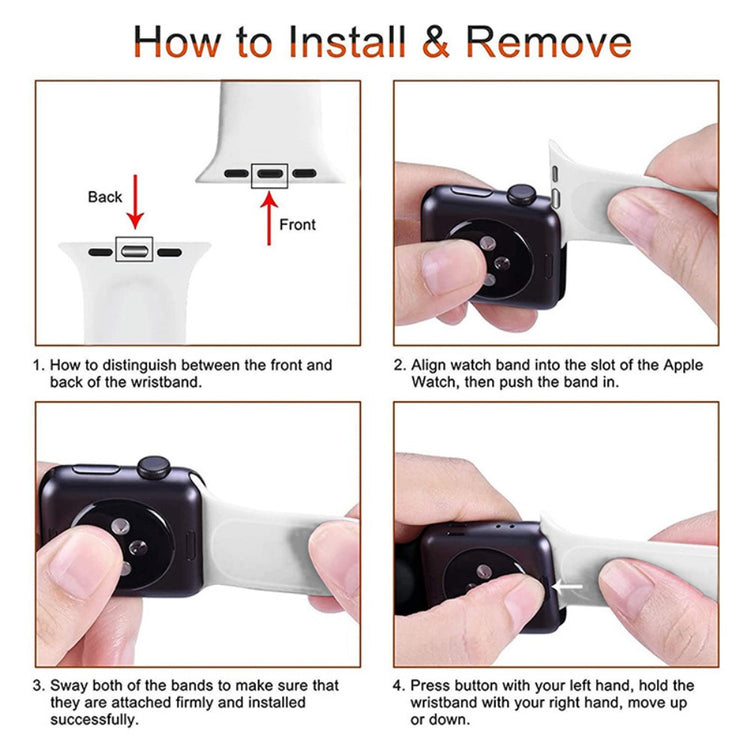 How to Install & Remove

Back

Front

1. How to distinguish between the front and back of the wristband.

2. Align watch band into the slot of the Apple Watch, then push the band in.

3. Sway both of the bands to make sure that they are attached firmly and installed successfully.

4. Press button with your left hand, hold the wristband with your right hand, move up or down.