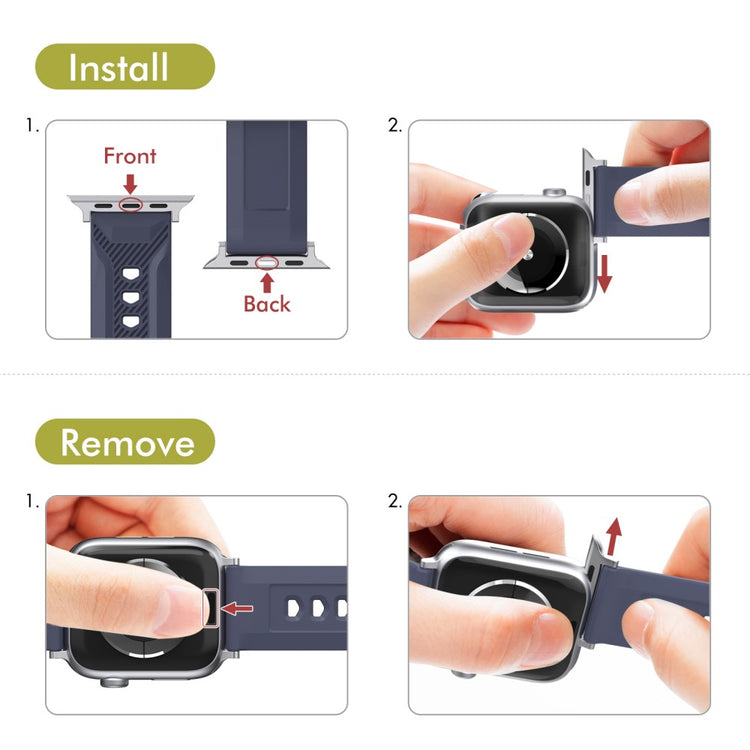 Install

1.

Front

Back

2.

Remove

1.

2.