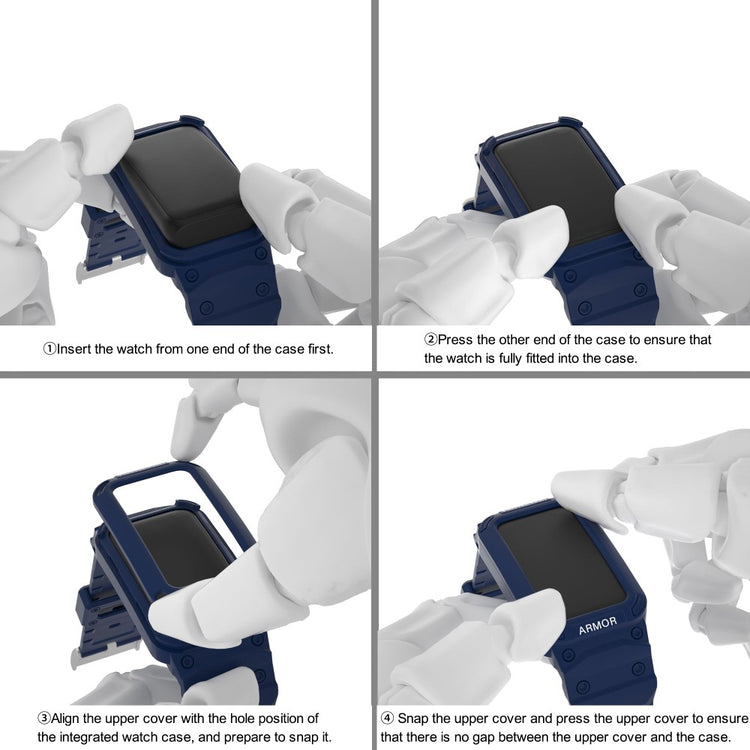 ①Insert the watch from one end of the case first.

②Press the other end of the case to ensure that the watch is fully fitted into the case.

③Align the upper cover with the hole position of the integrated watch case, and prepare to snap it.

ARMOR

④ Snap the upper cover and press the upper cover to ensure that there is no gap between the upper cover and the case.