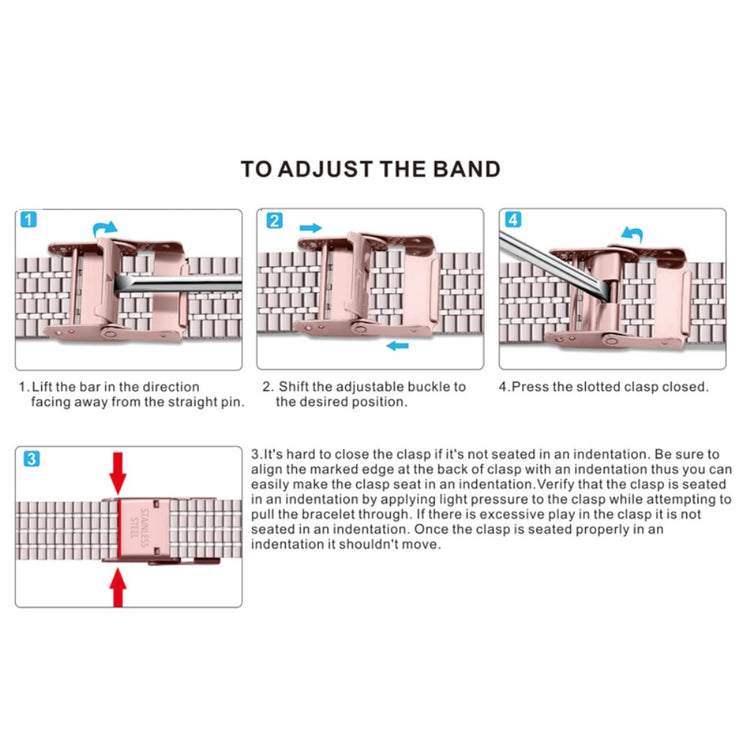 TO ADJUST THE BAND

1

2

4

1. Lift the bar in the direction facing away from the straight pin.

2. Shift the adjustable buckle to the desired position.

4.Press the slotted clasp closed.

3

STAINLESS STEEL

3.It's hard to close the clasp if it's not seated in an indentation. Be sure to align the marked edge at the back of clasp with an indentation thus you can easily make the clasp seat in an indentation.Verify that the clasp is seated in an indentation by applying light pressure to the clasp while attempting to pull the bracelet through. If there is excessive play in the clasp it is not seated in an indentation. Once the clasp is seated properly in an indentation it shouldn't move.