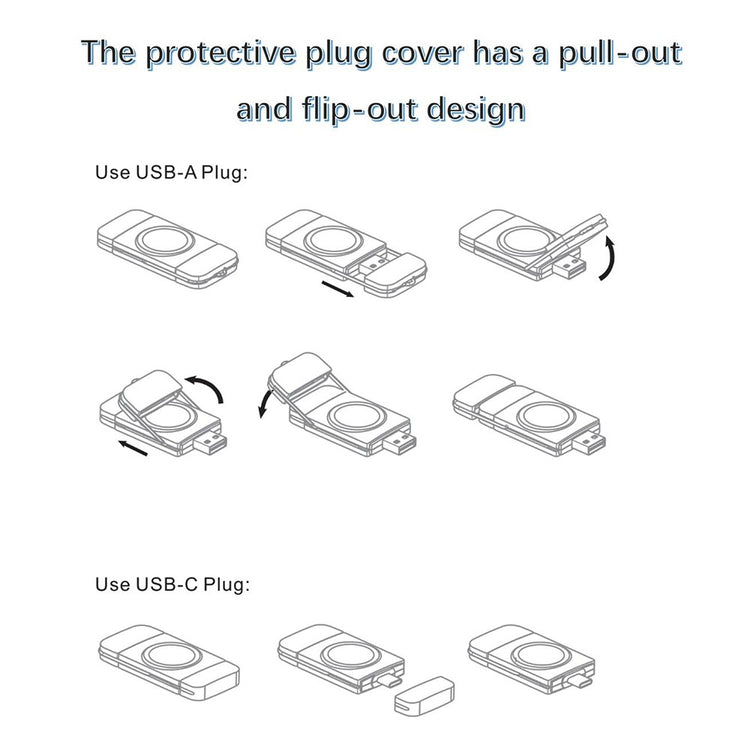 The protective plug cover has a pull-out and flip-out design

Use USB-A Plug:

Use USB-C Plug: