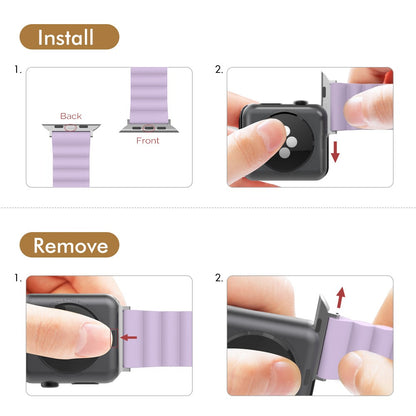 Install

1.

Back

Front

2.

Remove

1.

2.